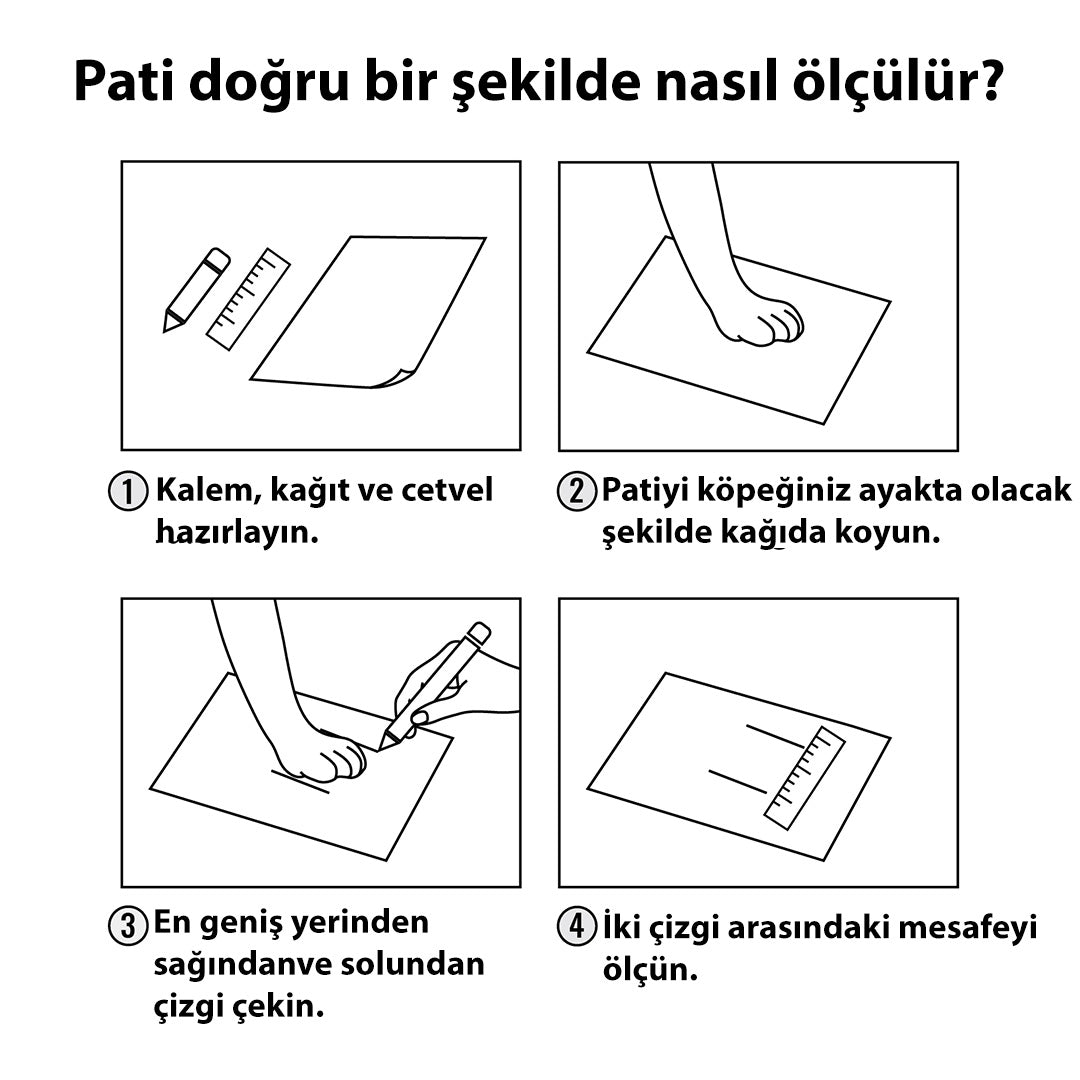 Pati doğru bir şekilde nasıl ölçülür?

① Kalem, kağıt ve cetvel hazırlayın.

② Patiyi köpeğiniz ayakta olacak şekilde kağıda koyun.

③ En geniş yerinden sağındanve solundan çizgi çekin.

④ İki çizgi arasındaki mesafeyi ölçün.