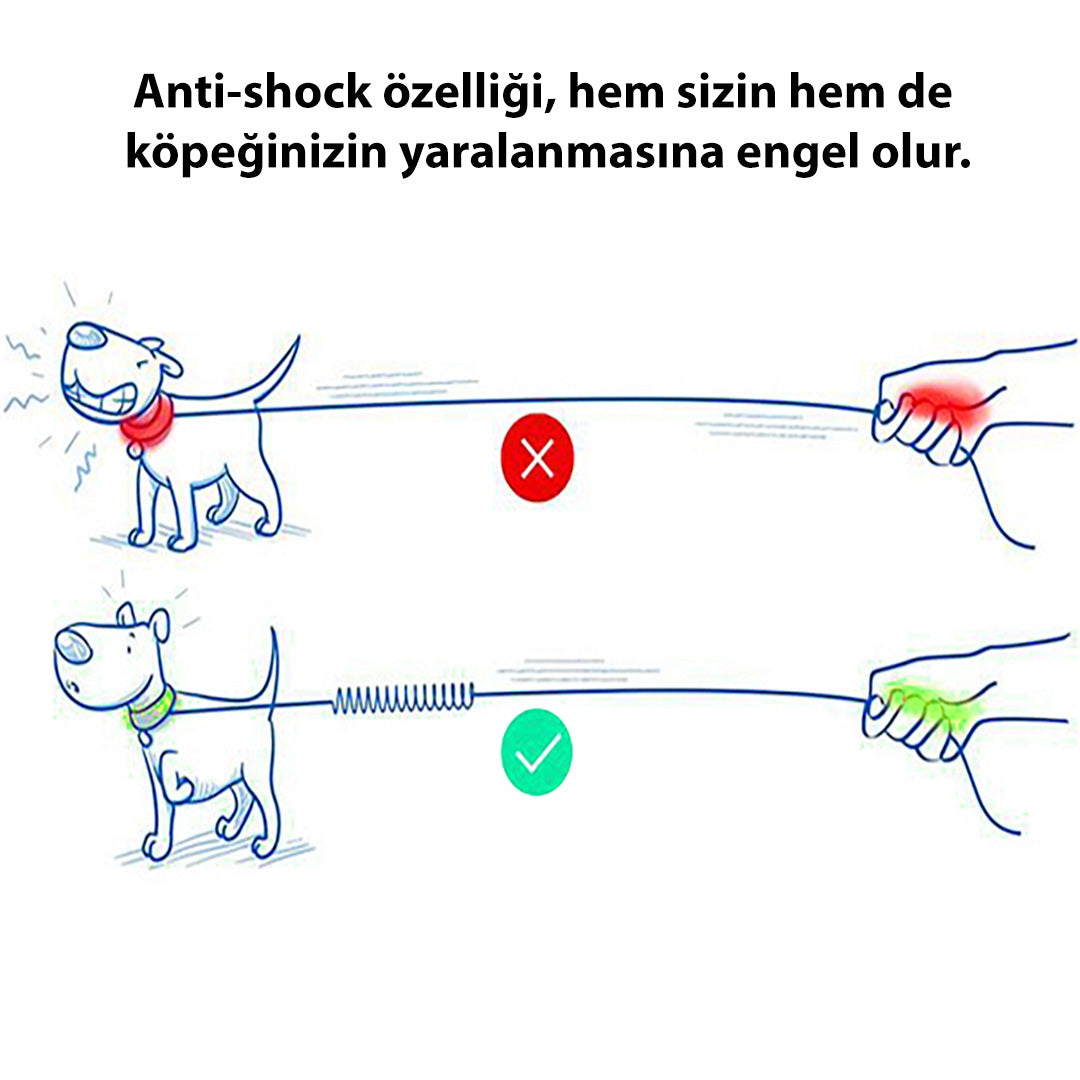 Anti-shock özelliği, hem sizin hem de köpeğinizin yaralanmasına engel olur.